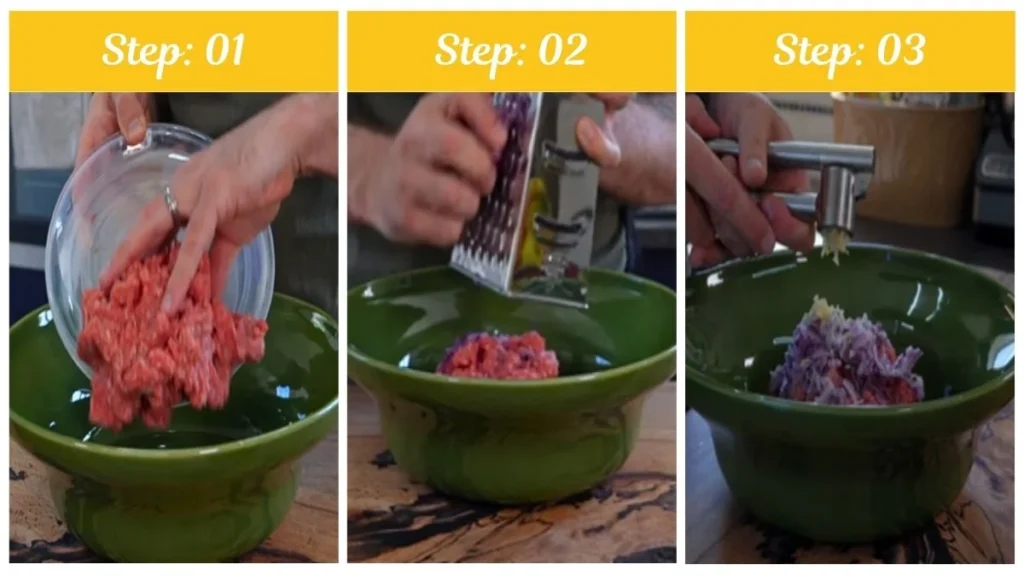 Step: 01

Step: 02

Step: 03