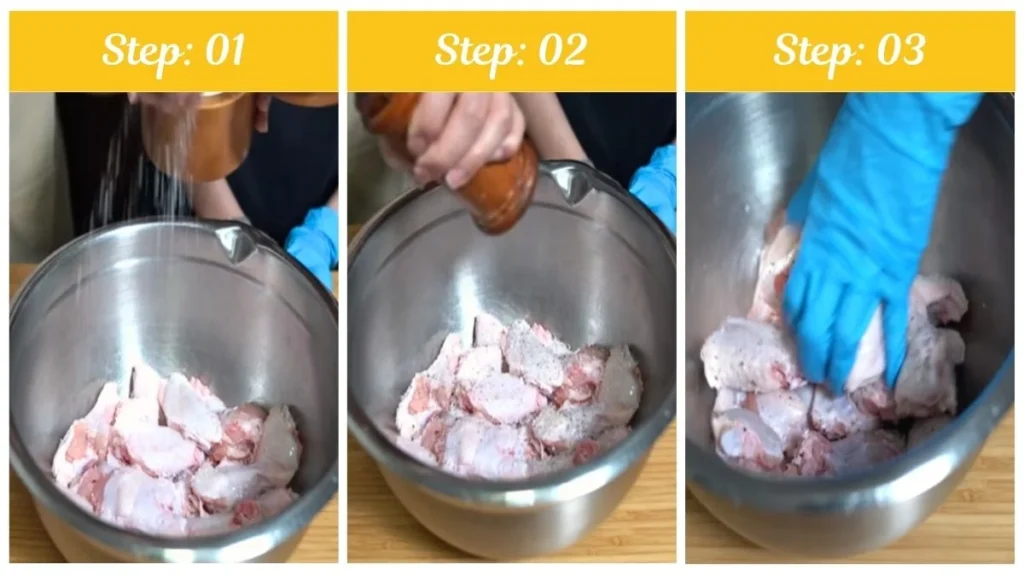 Step: 01

Step: 02

Step: 03