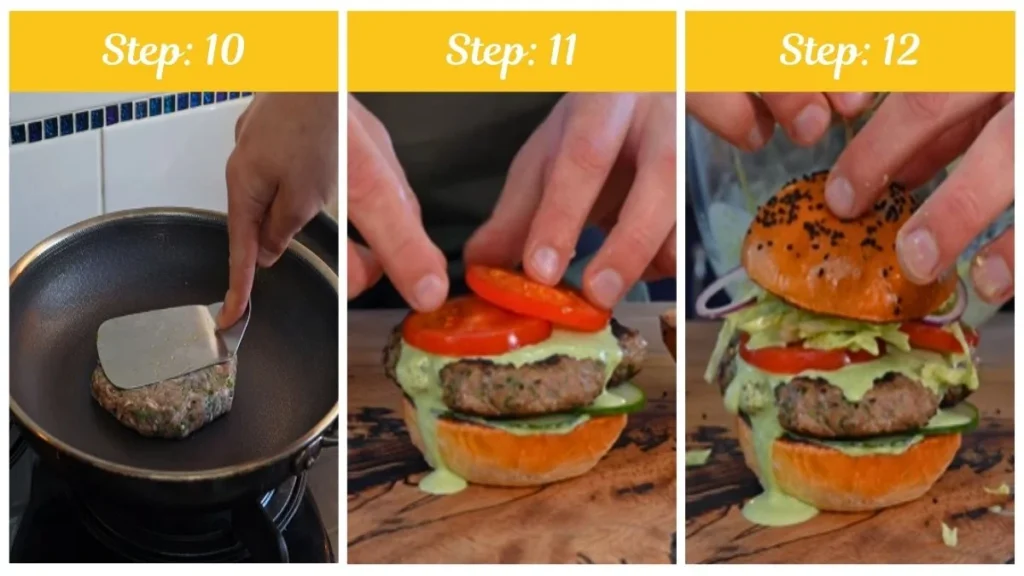 Step: 10

Step: 11

Step: 12