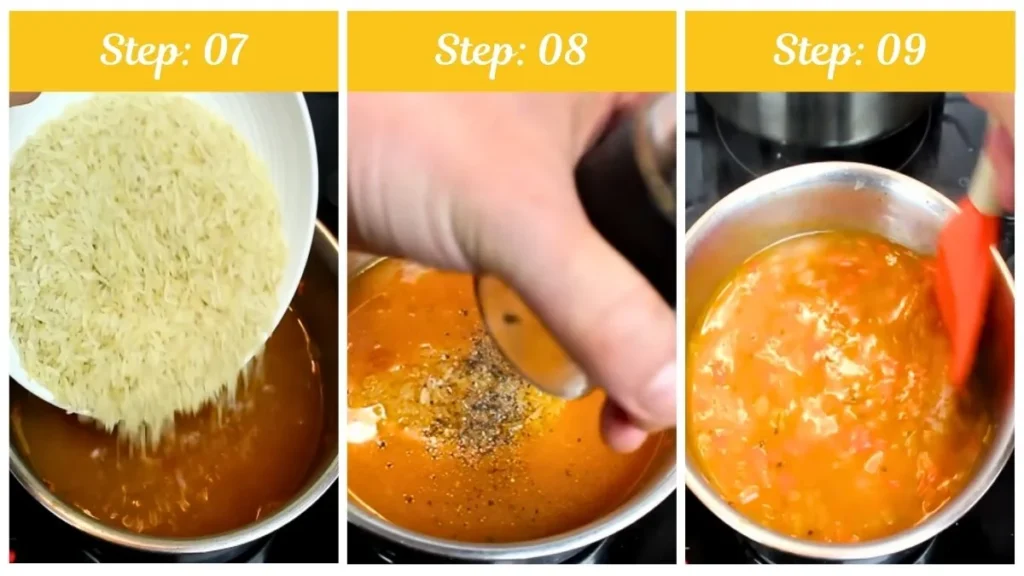 Step: 07

Step: 08

Step: 09