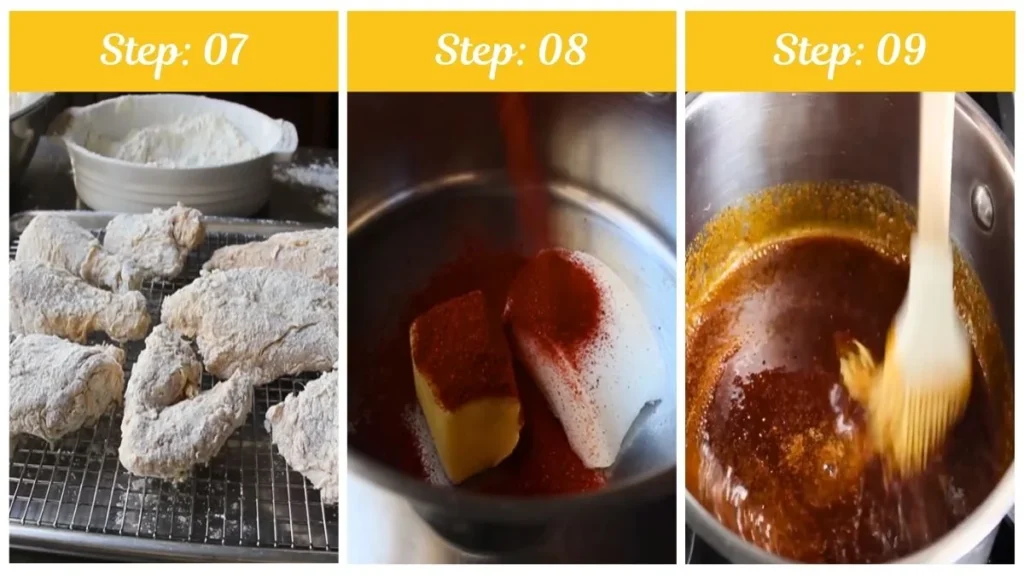 Step: 07

Step: 08

Step: 09