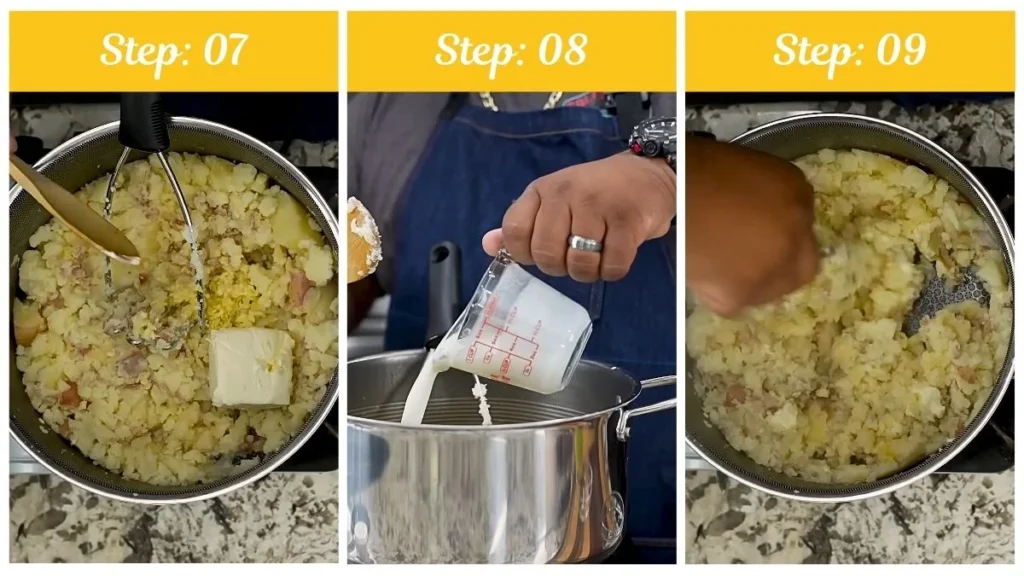 Step: 07

Step: 08

Step: 09