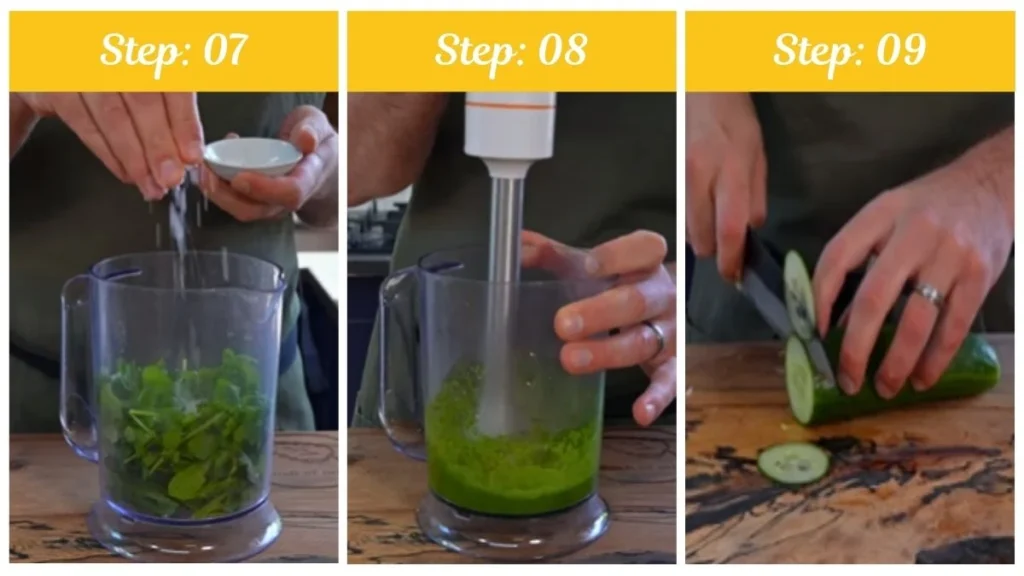 Step: 07

Step: 08

Step: 09