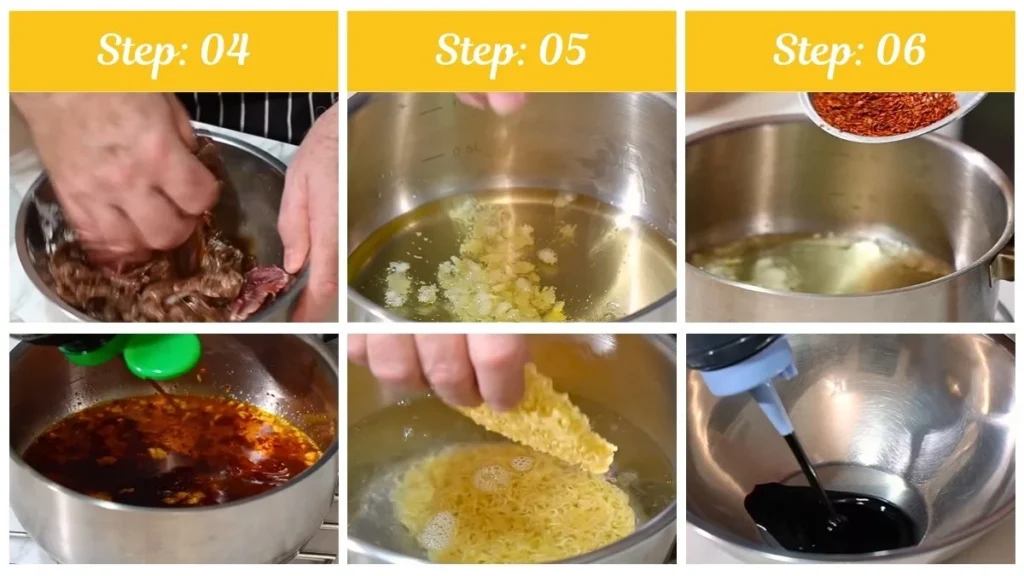 Step: 04

Step: 05

Step: 06