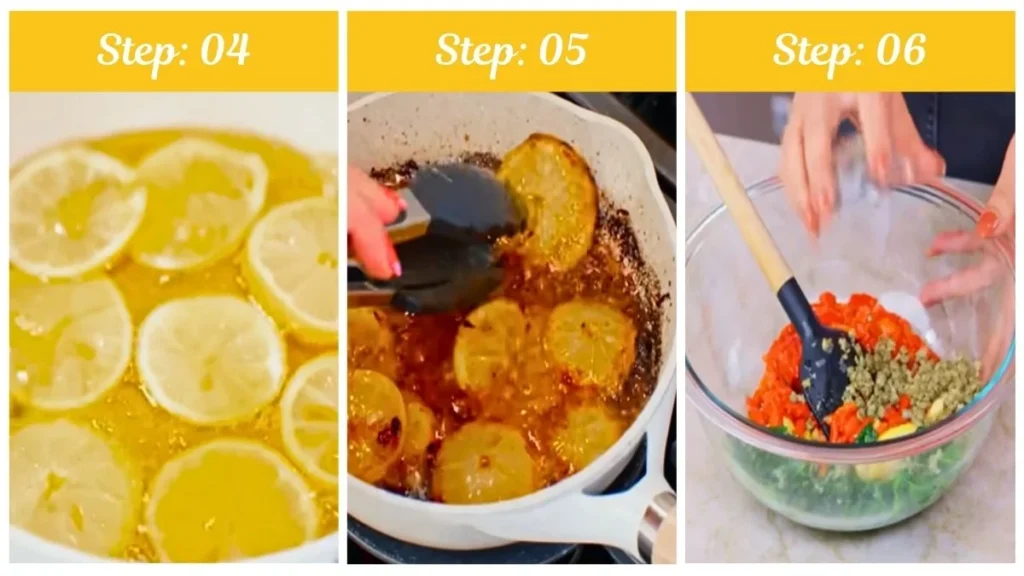 Step: 04

Step: 05

Step: 06