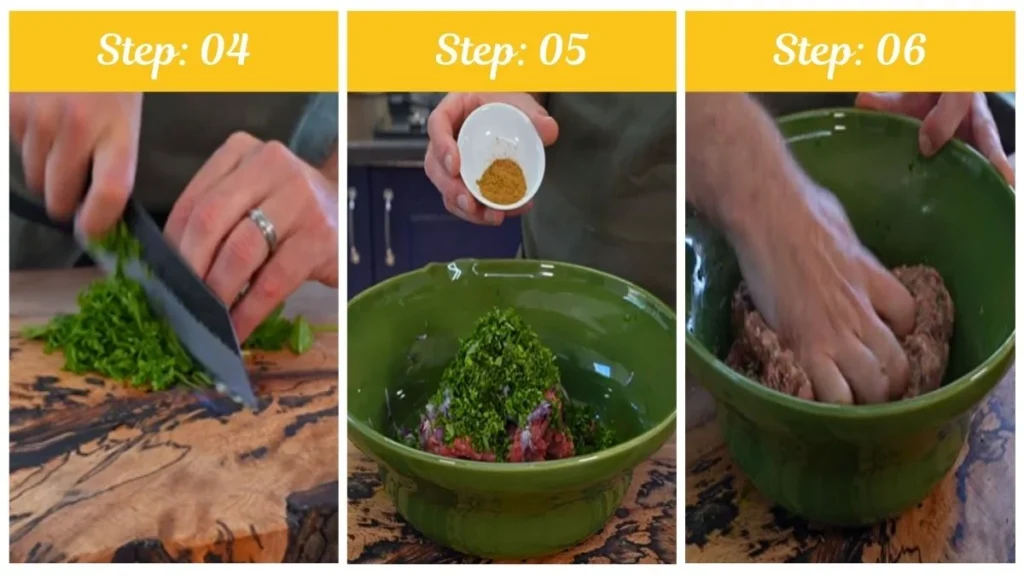 Step: 04

Step: 05

Step: 06