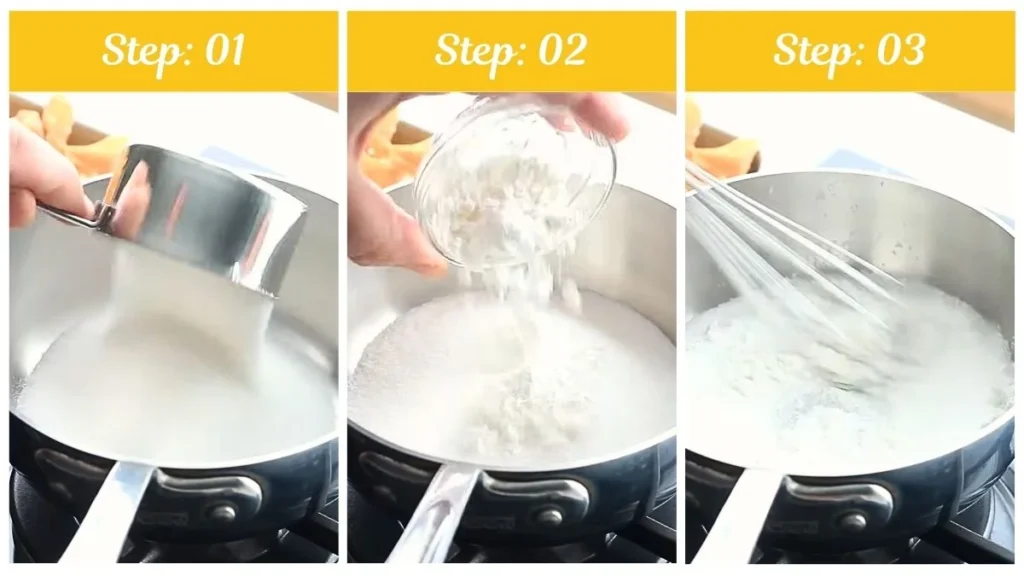 Step: 01

Step: 02

Step: 03