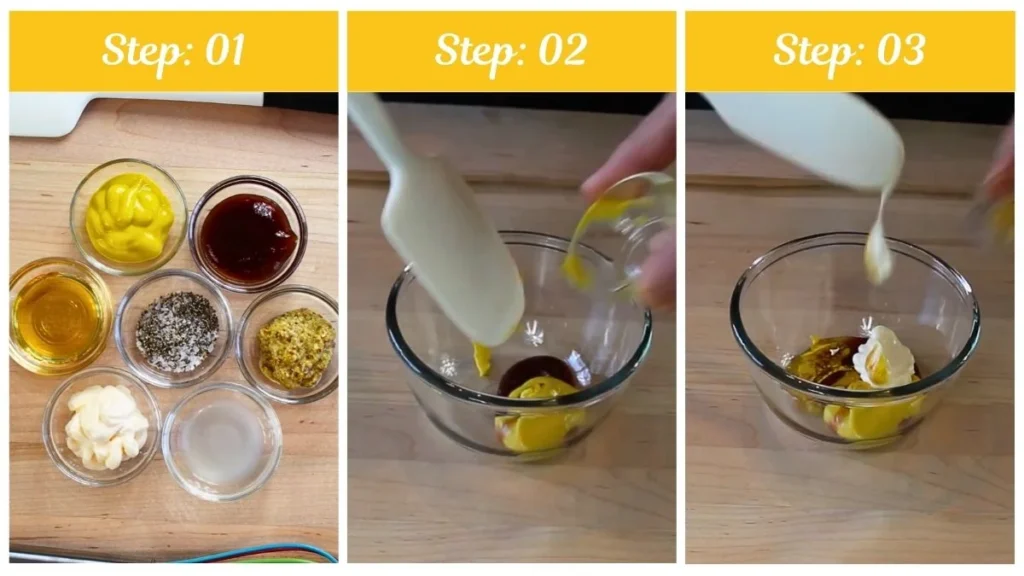 Step: 01

Step: 02

Step: 03