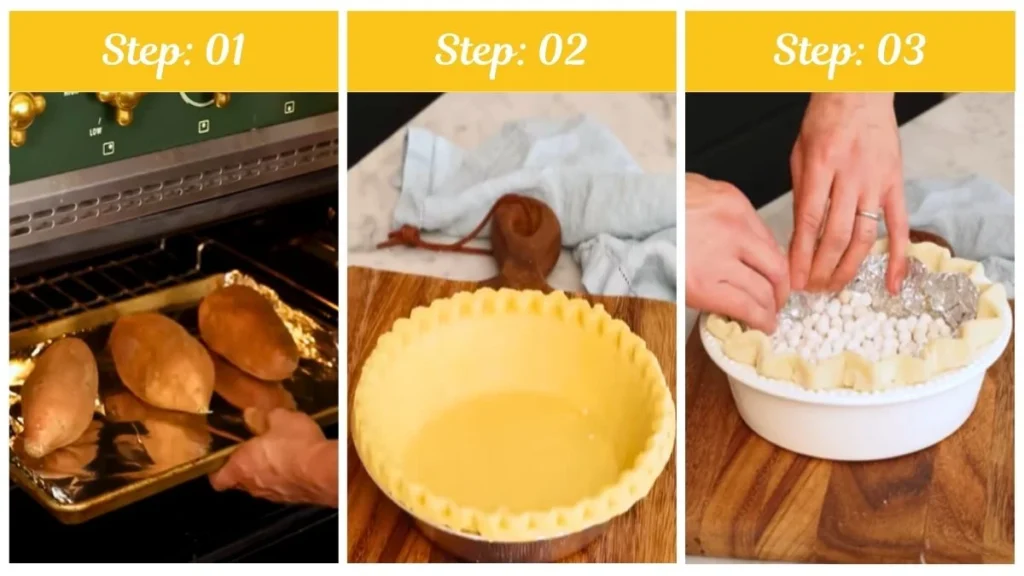 Step: 01

LOW

Step: 02

Step: 03