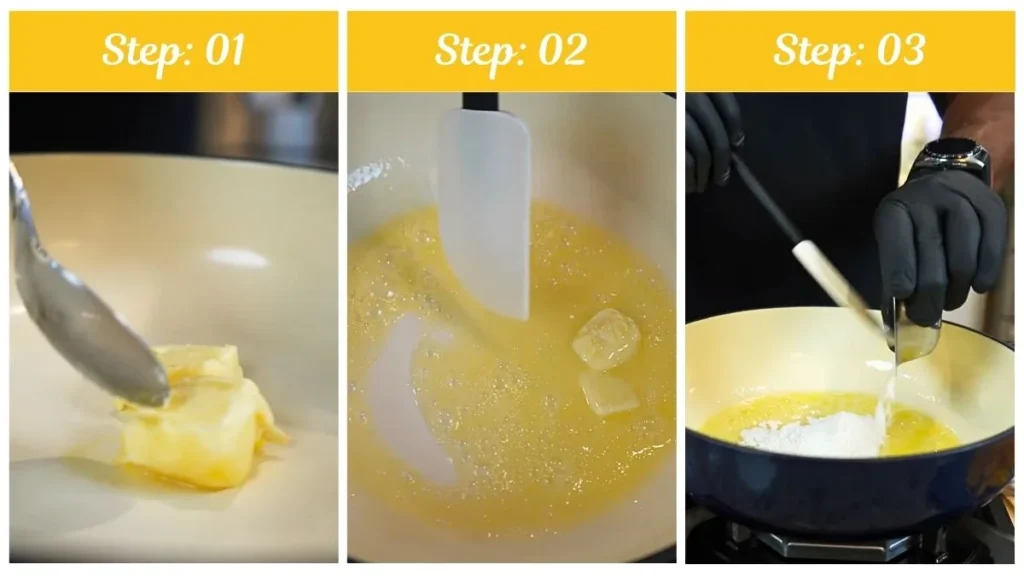 Step: 01

Step: 02

Step: 03