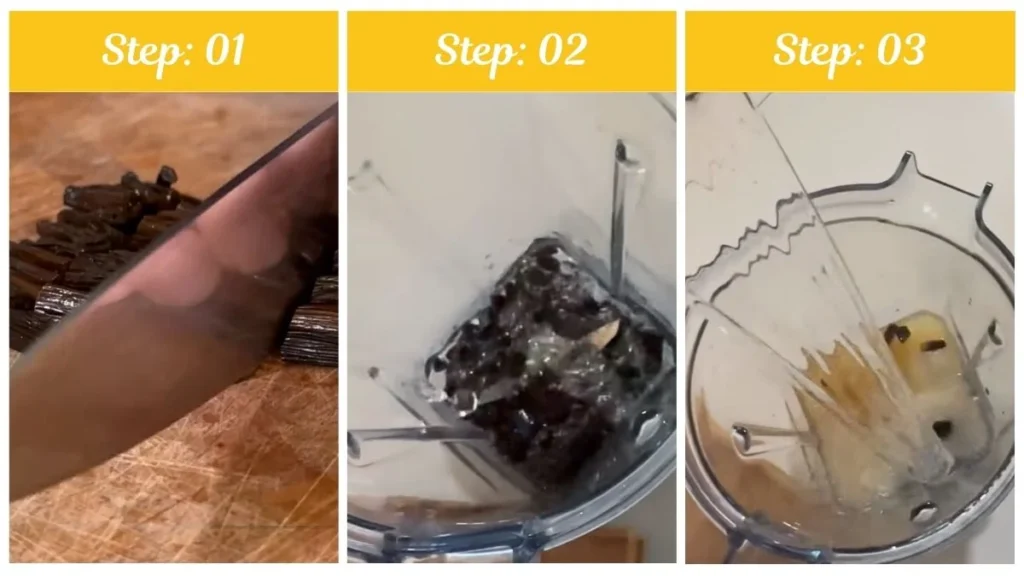 Step: 01

Step: 02

Step: 03