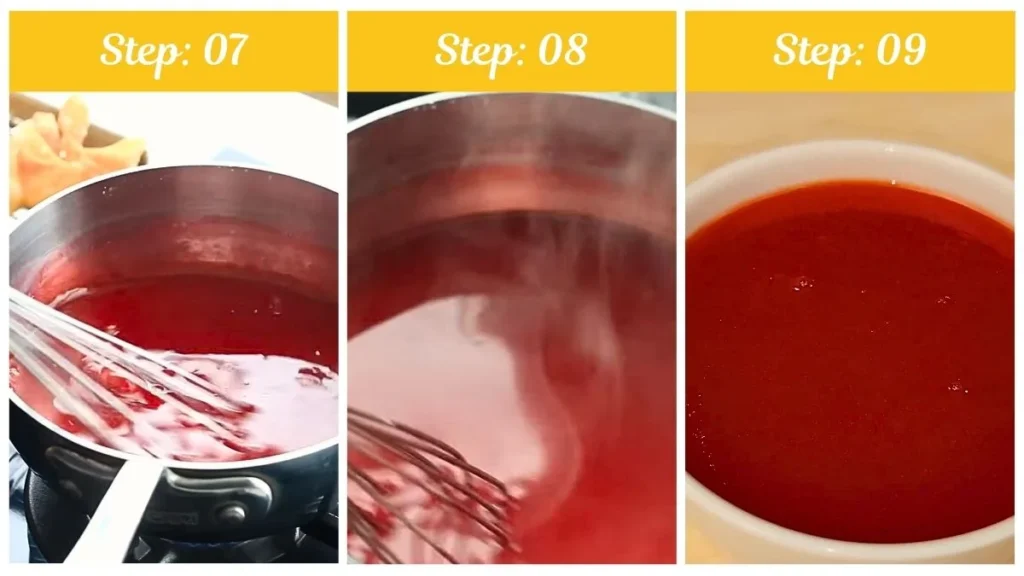 Step: 07

Step: 08

Step: 09