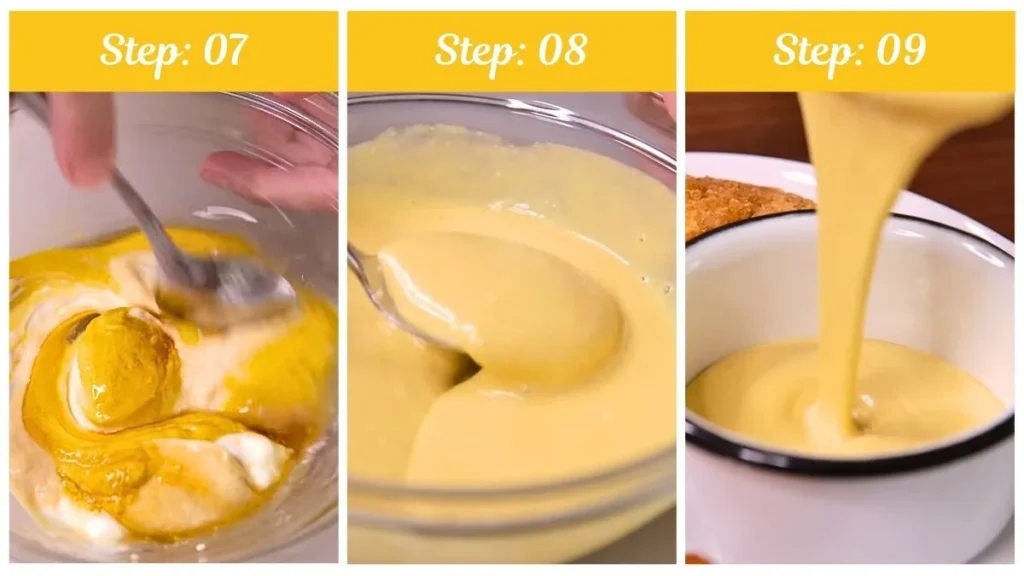 Step: 07

Step: 08

Step: 09