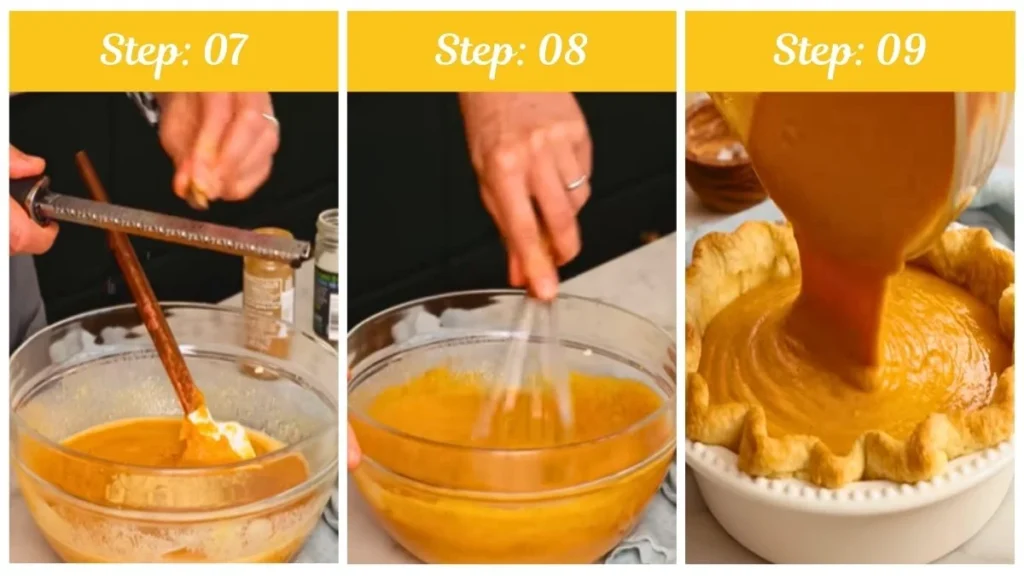 Step: 07

Step: 08

Step: 09