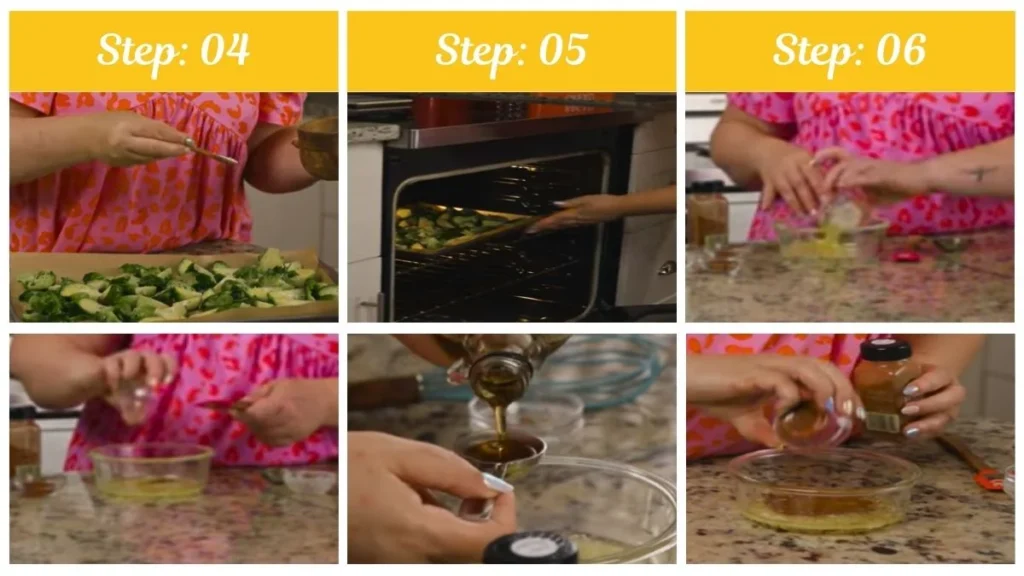 Step: 04

Step: 05

Step: 06