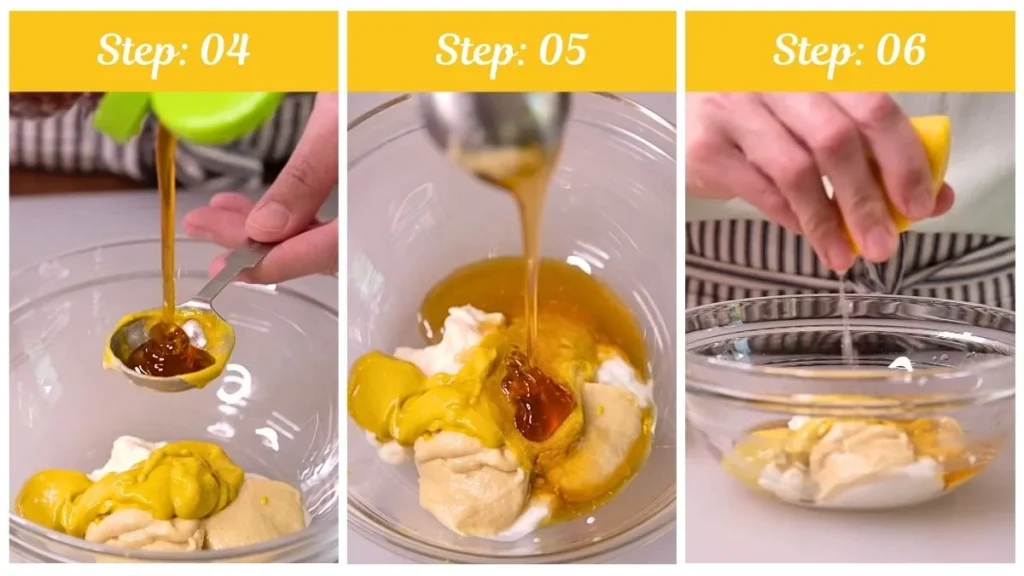 Step: 04

Step: 05

Step: 06