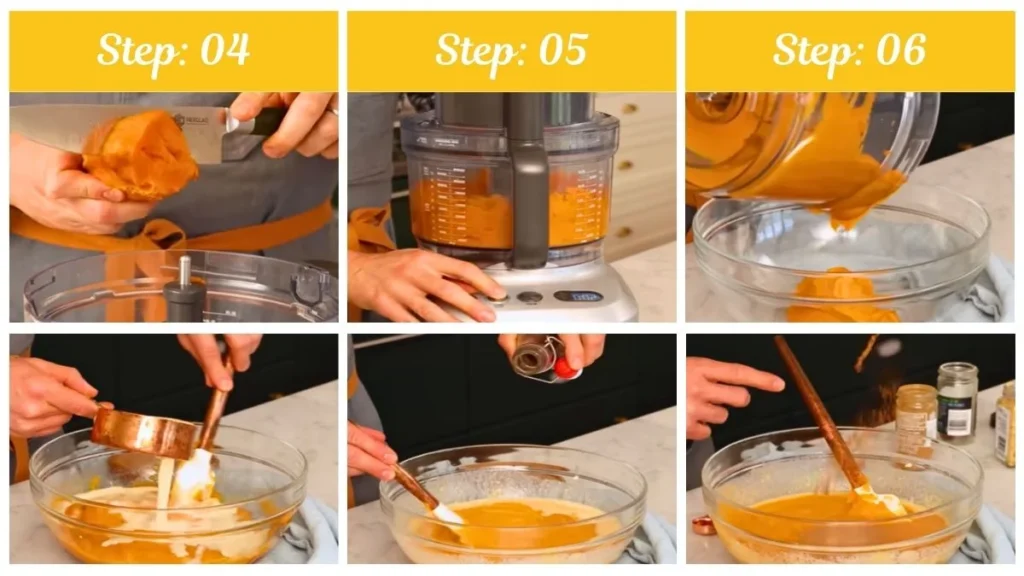 Step: 04

Step: 05

Step: 06