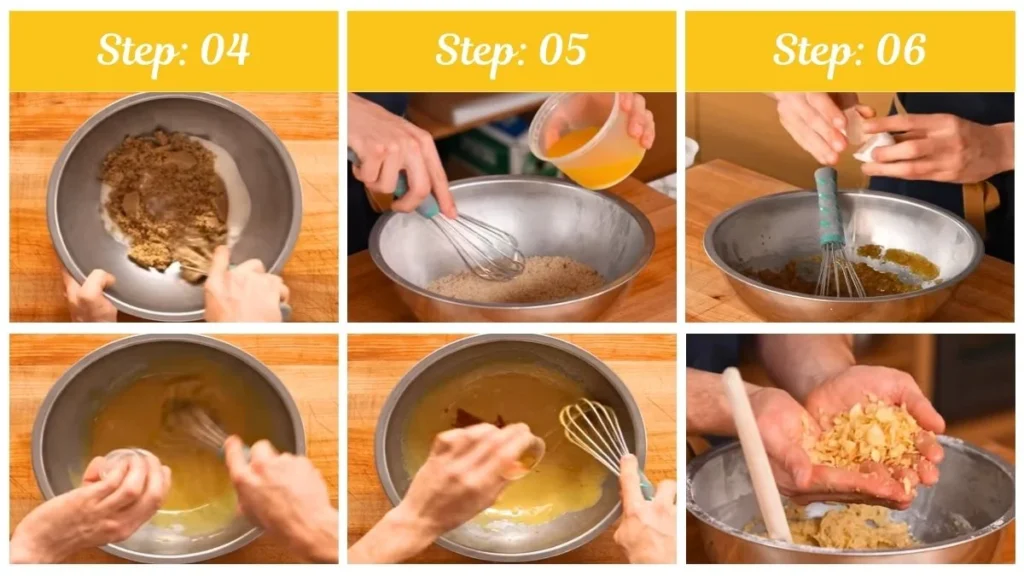 Step: 04

Step: 05

Step: 06