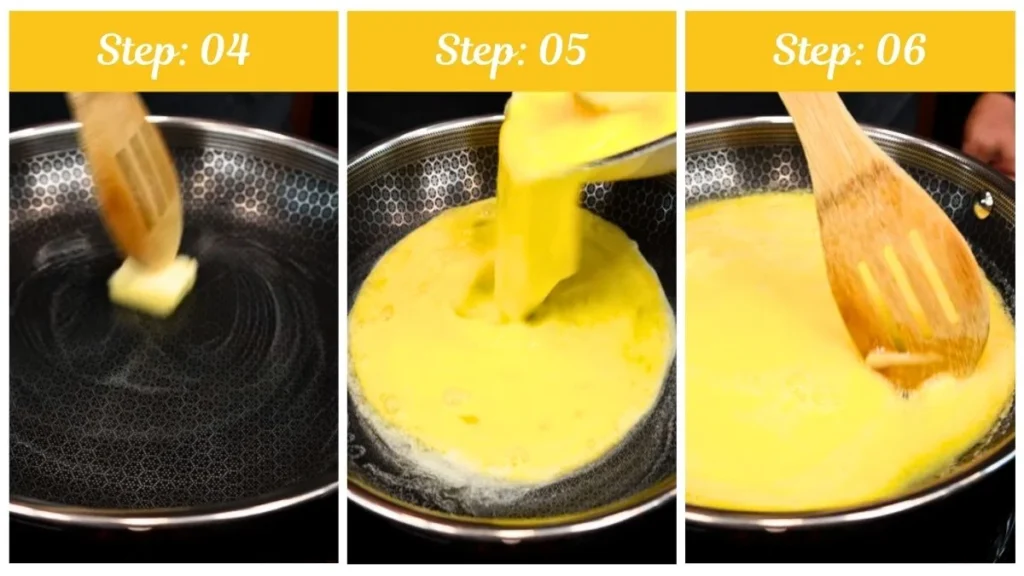 Step: 04

Step: 05

Step: 06