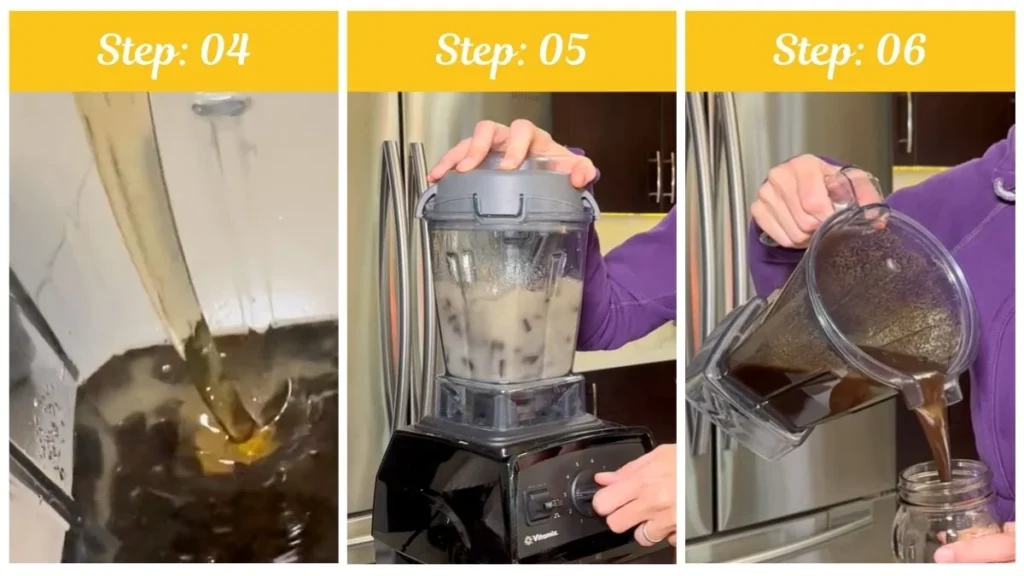 Step: 04

Step: 05

Step: 06

Vitamix